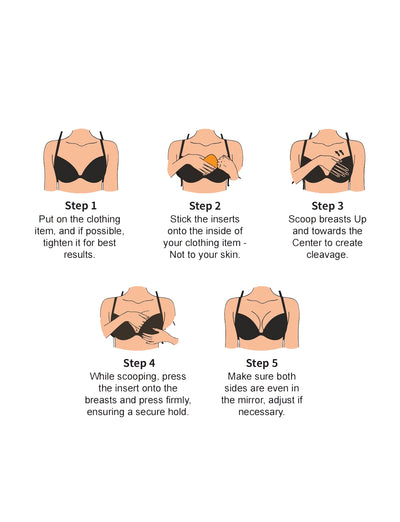 Step 1
Put on the clothing item, and if possible, tighten it for best results.

Step 2
Stick the inserts onto the inside of your clothing item - Not to your skin.

Step 3
Scoop breasts Up and towards the Center to create cleavage.

Step 4
While scooping, press the insert onto the breasts and press firmly, ensuring a secure hold.

Step 5
Make sure both sides are even in the mirror, adjust if necessary.