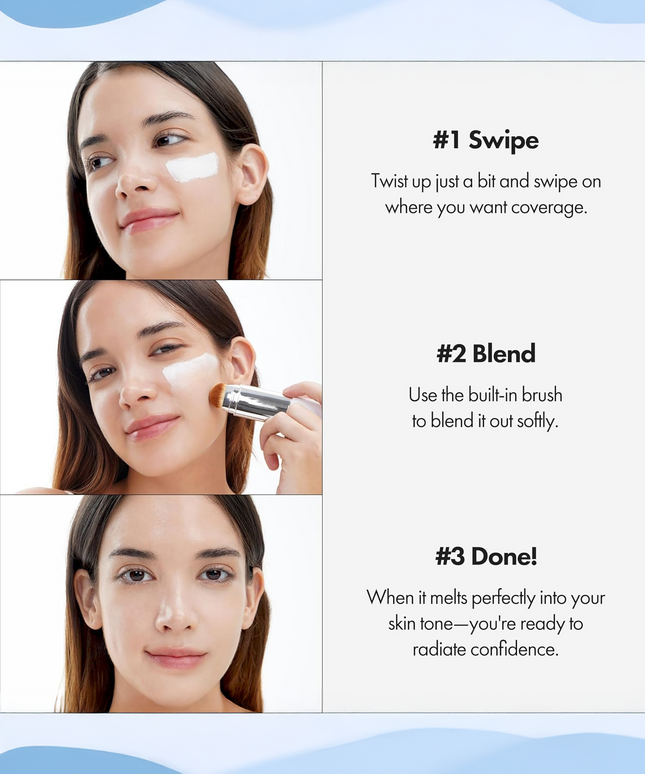 #1 Swipe

Twist up just a bit and swipe on where you want coverage.

#2 Blend

Use the built-in brush to blend it out softly.

#3 Done!

When it melts perfectly into your skin tone—you're ready to radiate confidence.