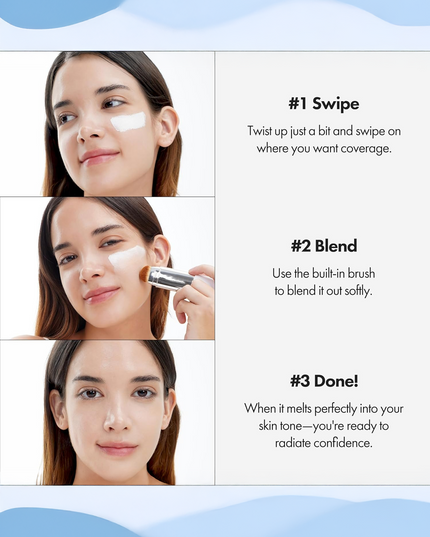 #1 Swipe

Twist up just a bit and swipe on where you want coverage.

#2 Blend

Use the built-in brush to blend it out softly.

#3 Done!

When it melts perfectly into your skin tone—you're ready to radiate confidence.