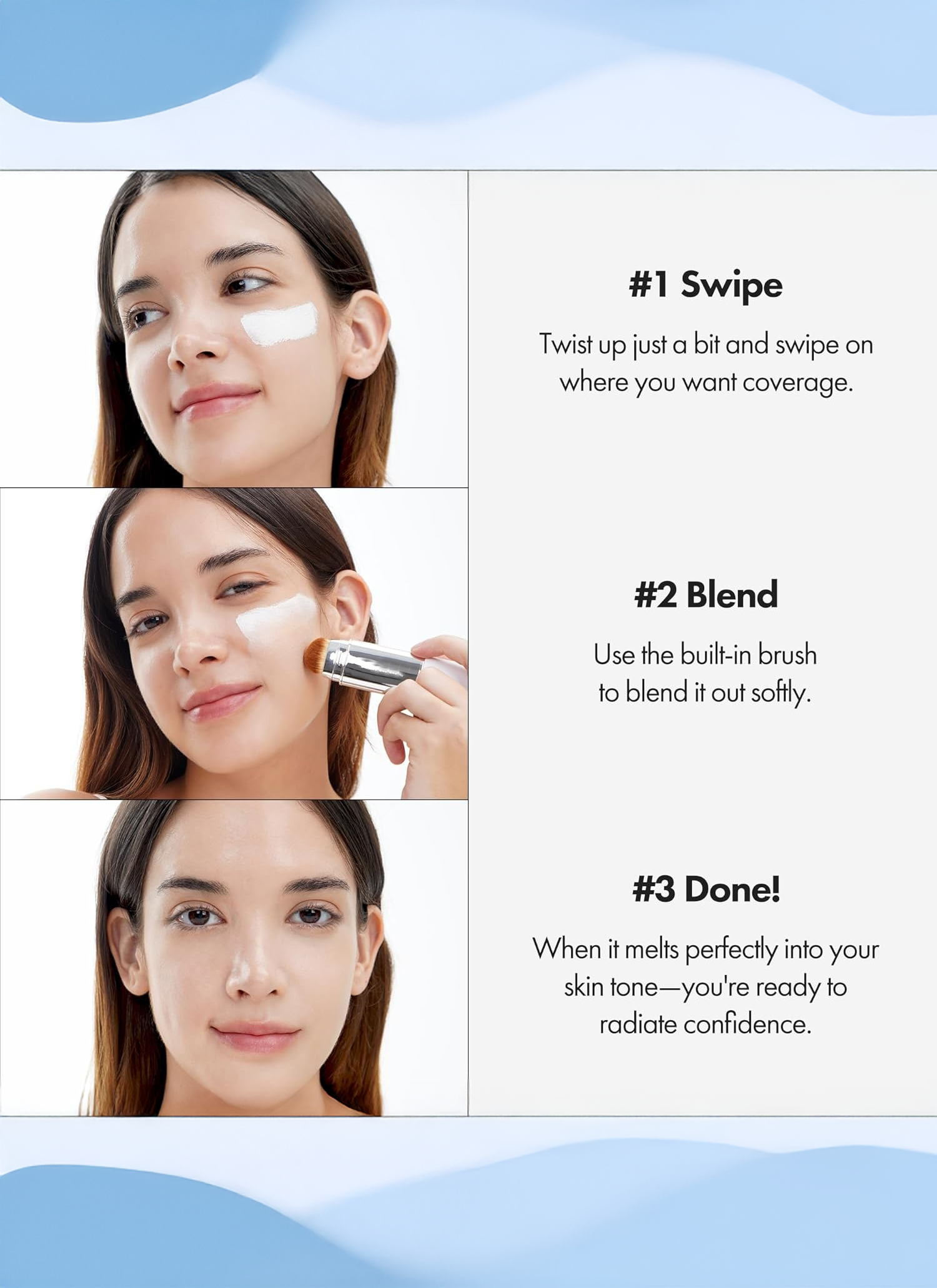 #1 Swipe

Twist up just a bit and swipe on where you want coverage.

#2 Blend

Use the built-in brush to blend it out softly.

#3 Done!

When it melts perfectly into your skin tone—you're ready to radiate confidence.