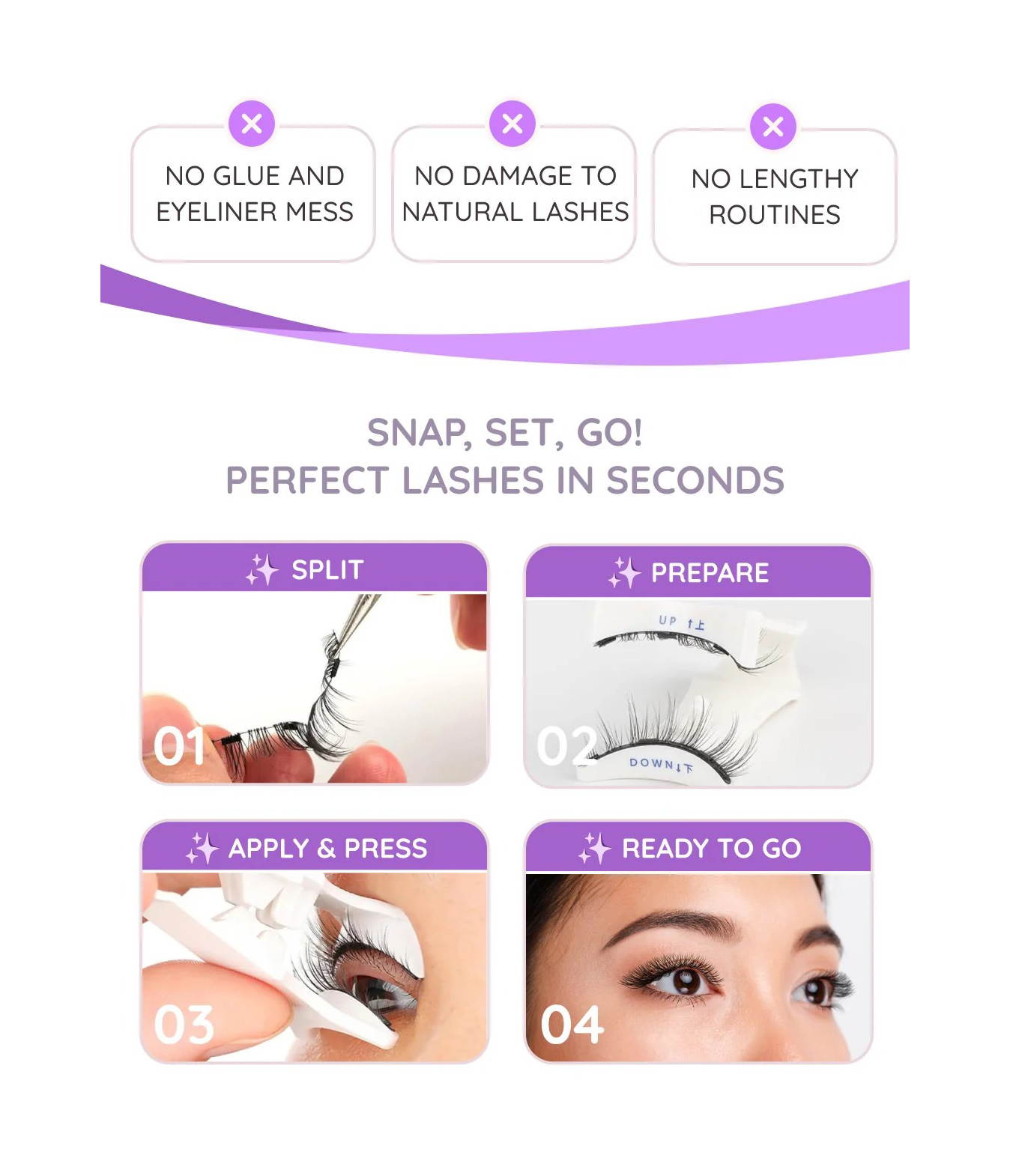 NO GLUE AND EYELINER MESS

NO DAMAGE TO NATURAL LASHES

NO LENGTHY ROUTINES

SNAP, SET, GO!
PERFECT LASHES IN SECONDS

SPLIT

01

PREPARE

UP ↑上

DOWN↓下

02

APPLY & PRESS

03

READY TO GO

04